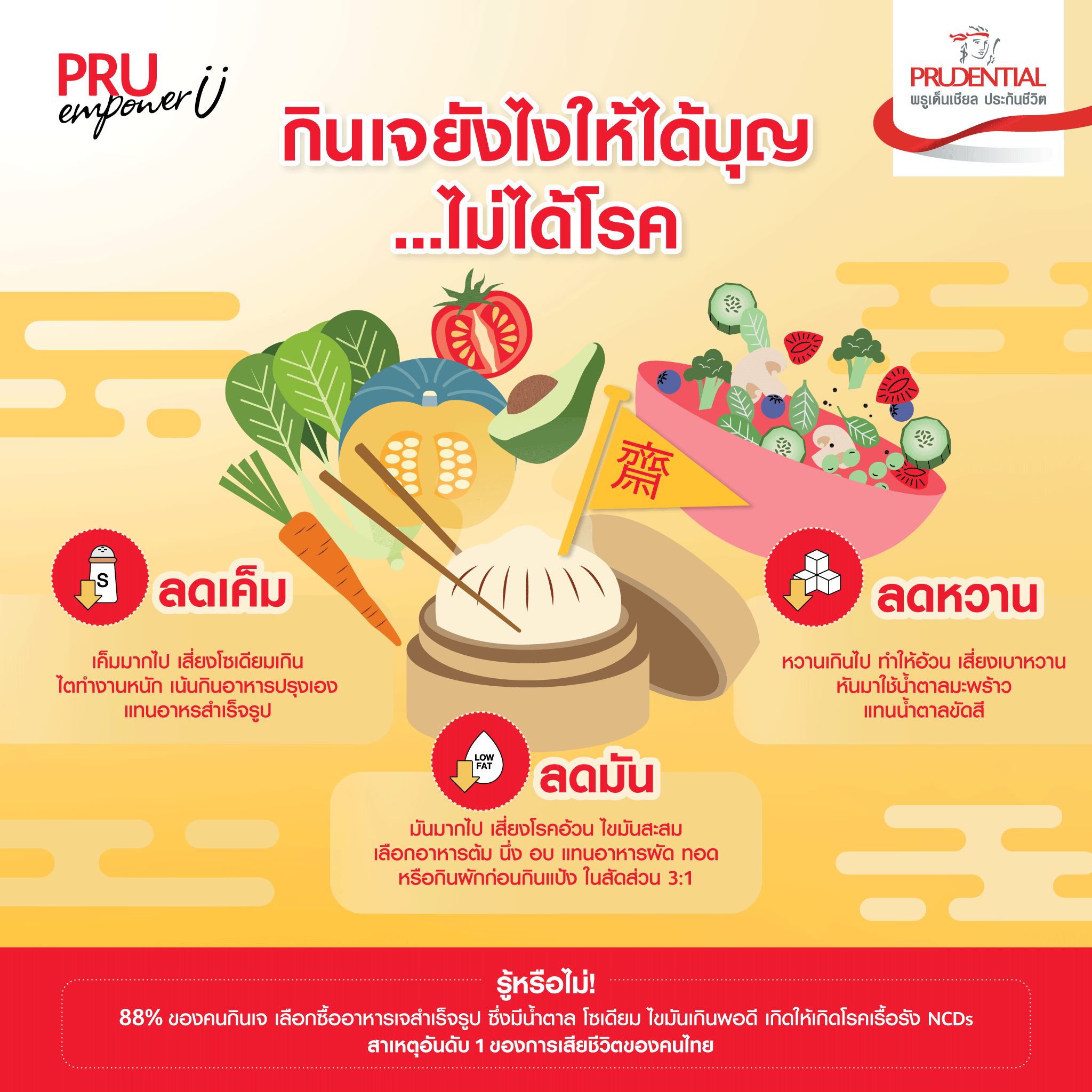 PRU empower U

PRUDENTIAL
พรูเด็นเชียล ประกันชีวิต

กินเจยังไงให้ได้บุญ
...ไม่ได้โรค

齋

S

ลดเค็ม

เค็มมากไป เสี่ยงโซเดียมเกิน ไตทำงานหนัก เน้นกินอาหารปรุงเอง แทนอาหรสำเร็จรูป

ลดหวาน

หวานเกินไป ทำให้อ้วน เสี่ยงเบาหวาน หันมาใช้น้ำตาลมะพร้าว แทนน้ำตาลขัดสี

LOW FAT

ลดมัน

มันมากไป เสี่ยงโรคอ้วน ไขมันสะสม เลือกอาหารต้ม นึ่ง อบ แทนอาหารผัด ทอด หรือกินผักก่อนกินแป้ง ในสัดส่วน 3:1

รู้หรือไม่!

88% ของคนกินเจ เลือกซื้ออาหารเจสำเร็จรูป ซึ่งมีน้ำตาล โซเดียม ไขมันเกินพอดี เกิดให้เกิดโรคเรื้อรัง NCDs สาเหตุอันดับ 1 ของการเสียชีวิตของคนไทย